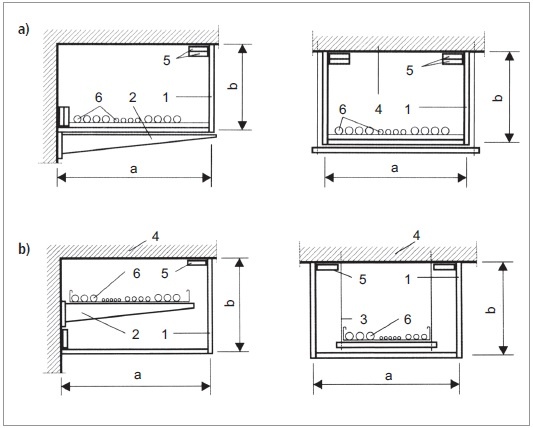 a)

5
6 2 1
b
a

5
6 4 1
b
a

b)

4
6 5
2 1
b
a

4
5 1
3 6
b
a