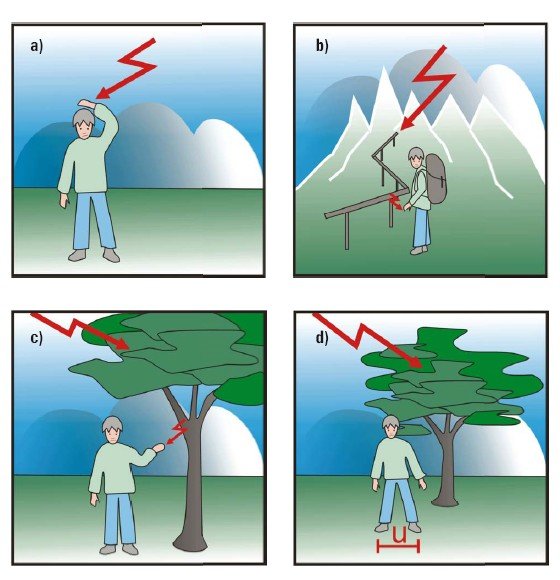 a)

b)

c)

d)

u